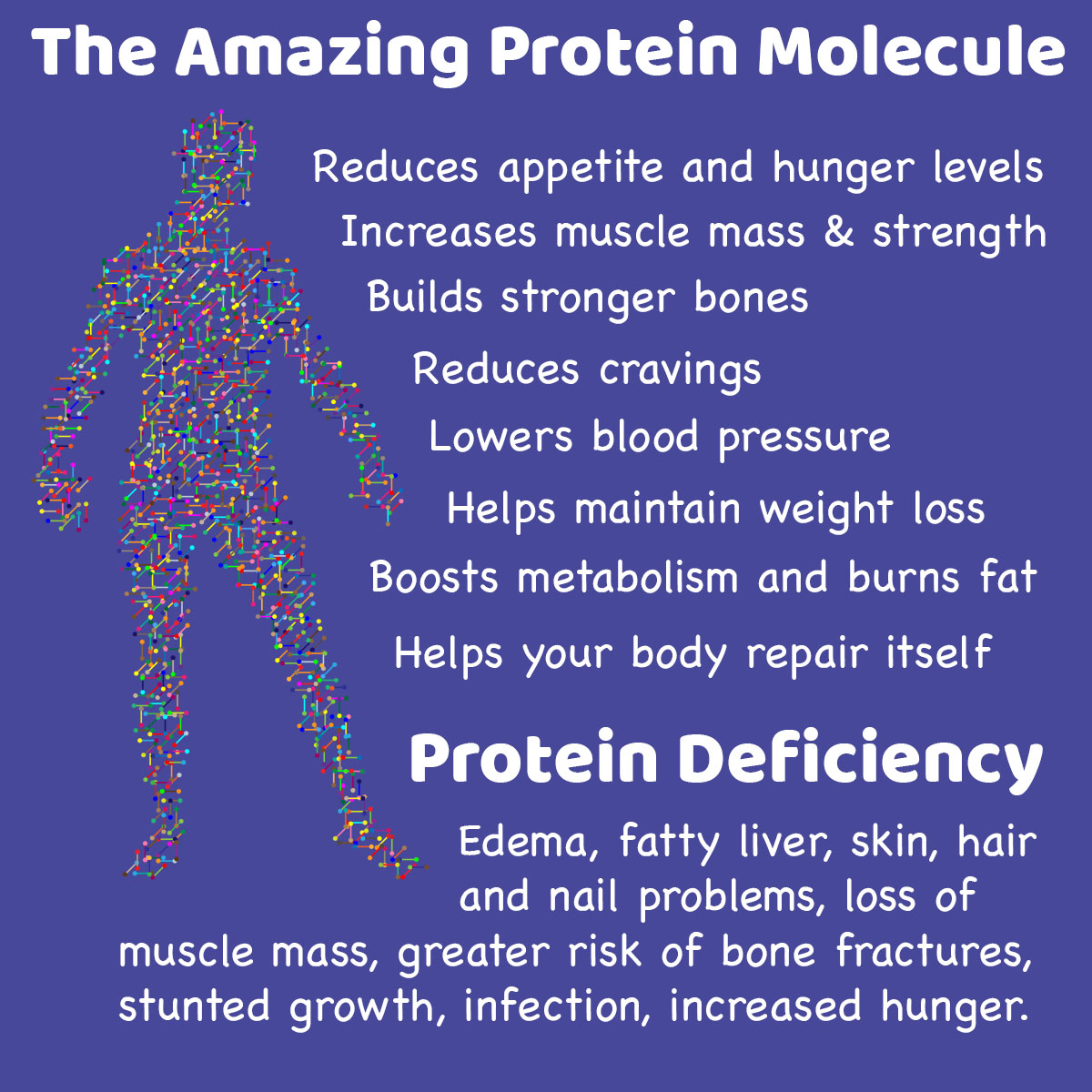 The Amazing Protein Molecule

Reduces appetite and hunger levels

Increases muscle mass & strength

Builds stronger bones

Reduces cravings

Lowers blood pressure

Helps maintain weight loss

Boosts metabolism and burns fat

Helps your body repair itself

Protein Deficiency

Edema, fatty liver, skin, hair and nail problems, loss of muscle mass, greater risk of bone fractures, stunted growth, infection, increased hunger.