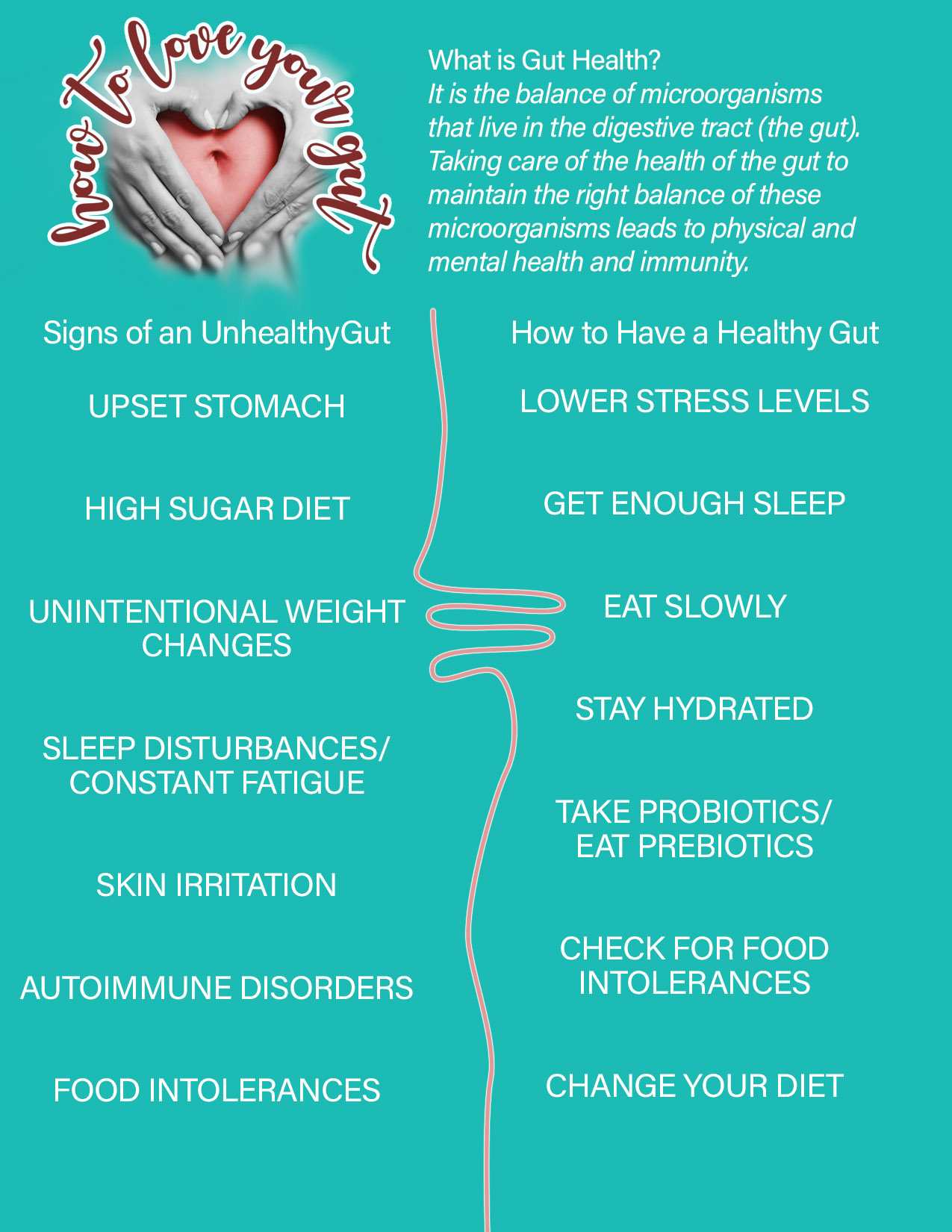 how to love your gut

What is Gut Health?
It is the balance of microorganisms that live in the digestive tract (the gut). Taking care of the health of the gut to maintain the right balance of these microorganisms leads to physical and mental health and immunity.

Signs of an UnhealthyGut

UPSET STOMACH

HIGH SUGAR DIET

UNINTENTIONAL WEIGHT CHANGES

SLEEP DISTURBANCES/ CONSTANT FATIGUE

SKIN IRRITATION

AUTOIMMUNE DISORDERS

FOOD INTOLERANCES

How to Have a Healthy Gut

LOWER STRESS LEVELS

GET ENOUGH SLEEP

EAT SLOWLY

STAY HYDRATED

TAKE PROBIOTICS/ EAT PREBIOTICS

CHECK FOR FOOD INTOLERANCES

CHANGE YOUR DIET